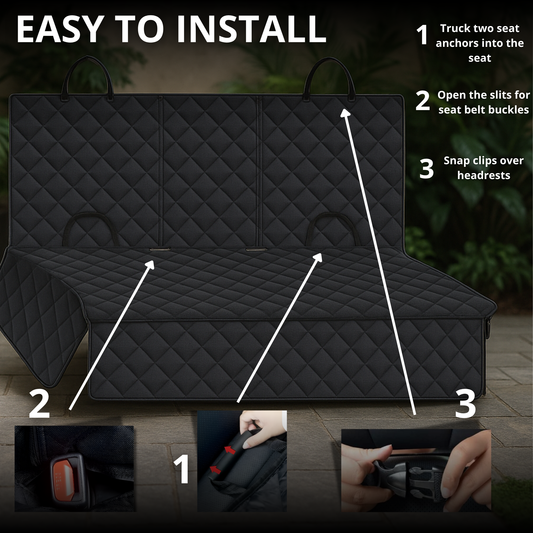 EASY TO INSTALL

1 Truck two seat anchors into the seat

2 Open the slits for seat belt buckles

3 Snap clips over headrests

2

1

3